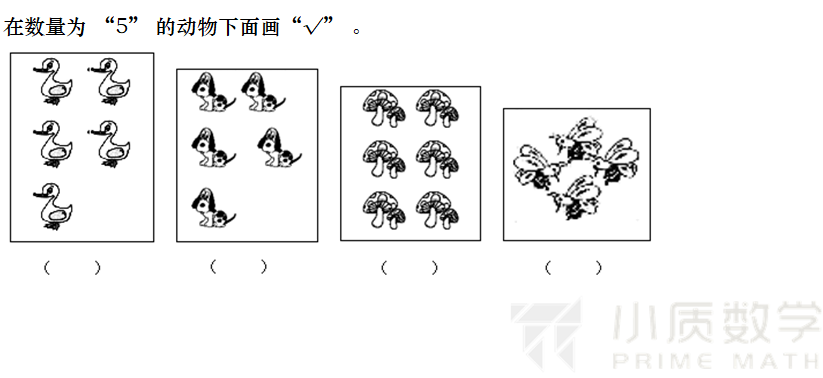 在数量为 “5” 的动物下面画“√” 。

（ ） （ ） （ ） （ ）

小质数学
PRIME MATH